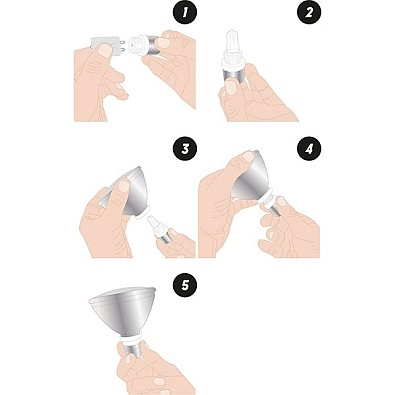 1

2

3

4

5