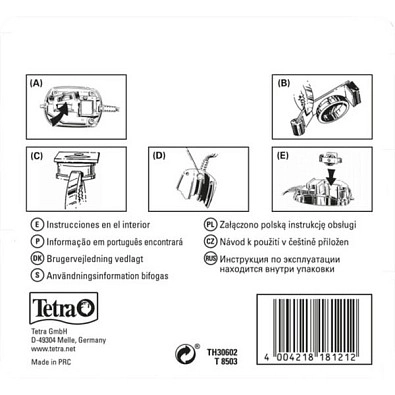 (A)

(B)

(C)

(D)

(E)

E Instrucciones en el interior
P Informação em português encontrará
DK Brugervejledning vedlagt
S Användningsinformation bifogas

PL Załączono polską instrukcję obsługi
CZ Návod k použití v češtině přiložen
RUS Инструкция по эксплуатации находится внутри упаковки

Tetra

Tetra GmbH
D-49304 Melle, Germany
www.tetra.net

Made in PRC

®

TH30602
T 8503

4 004218 181212